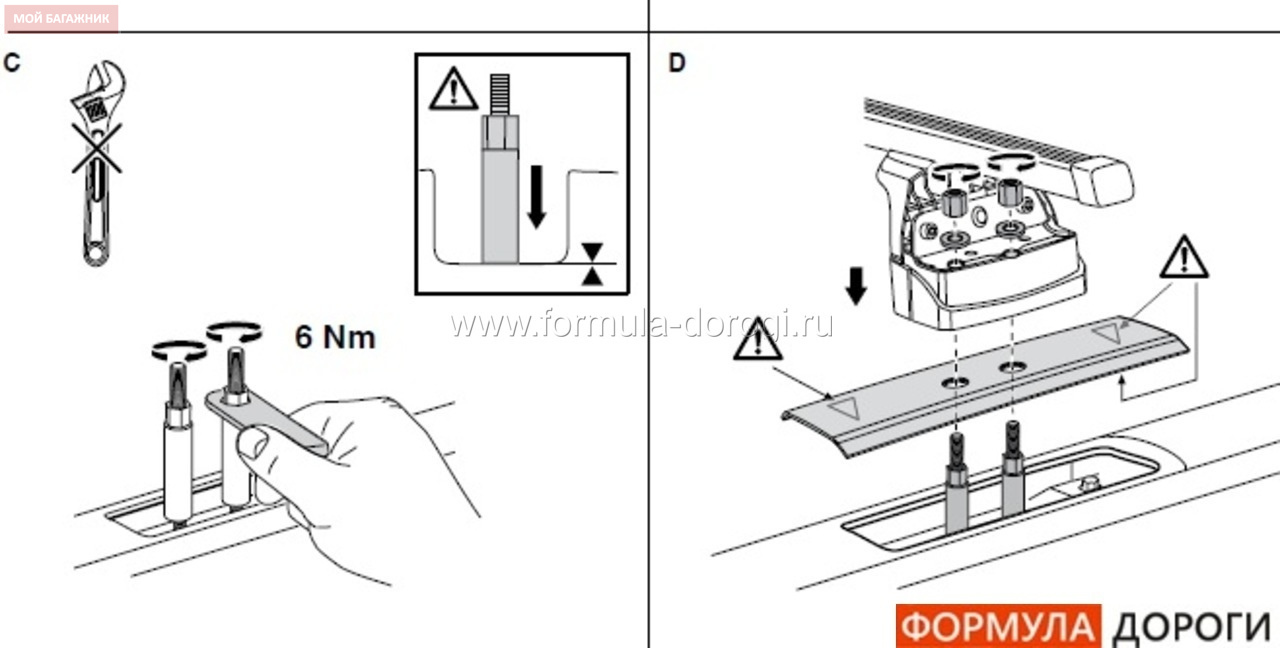 МОЙ БАГАЖНИК

C

6 Nm

www.formula-dorogi.ru

D

ФОРМУЛА ДОРОГИ